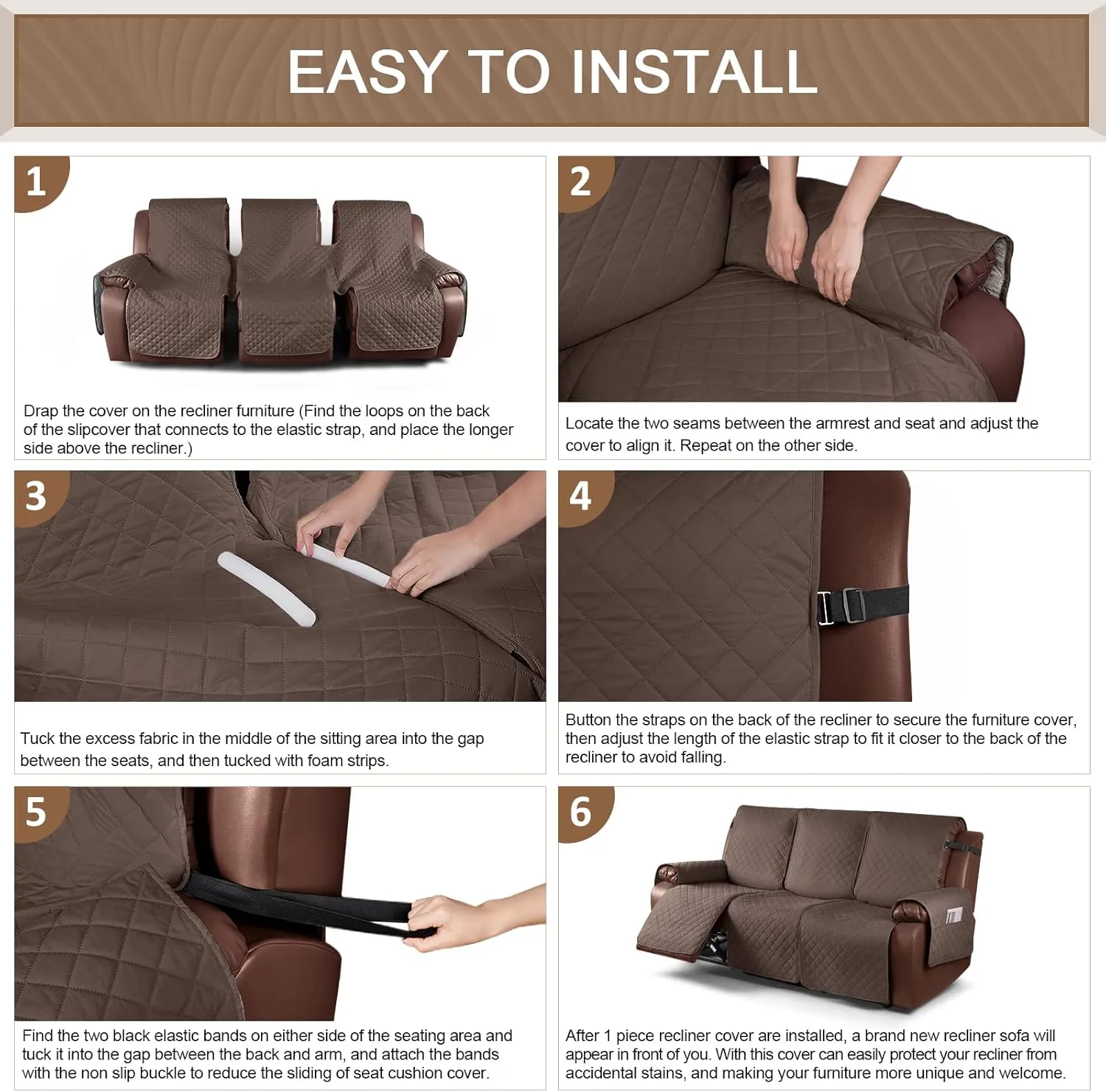 EASY TO INSTALL

1

Drap the cover on the recliner furniture (Find the loops on the back of the slipcover that connects to the elastic strap, and place the longer side above the recliner.)

2

Locate the two seams between the armrest and seat and adjust the cover to align it. Repeat on the other side.

3

Tuck the excess fabric in the middle of the sitting area into the gap between the seats, and then tucked with foam strips.

4

Button the straps on the back of the recliner to secure the furniture cover, then adjust the length of the elastic strap to fit it closer to the back of the recliner to avoid falling.

5

Find the two black elastic bands on either side of the seating area and tuck it into the gap between the back and arm, and attach the bands with the non slip buckle to reduce the sliding of seat cushion cover.

6

After 1 piece recliner cover are installed, a brand new recliner sofa will appear in front of you. With this cover can easily protect your recliner from accidental stains, and making your furniture more unique and welcome.