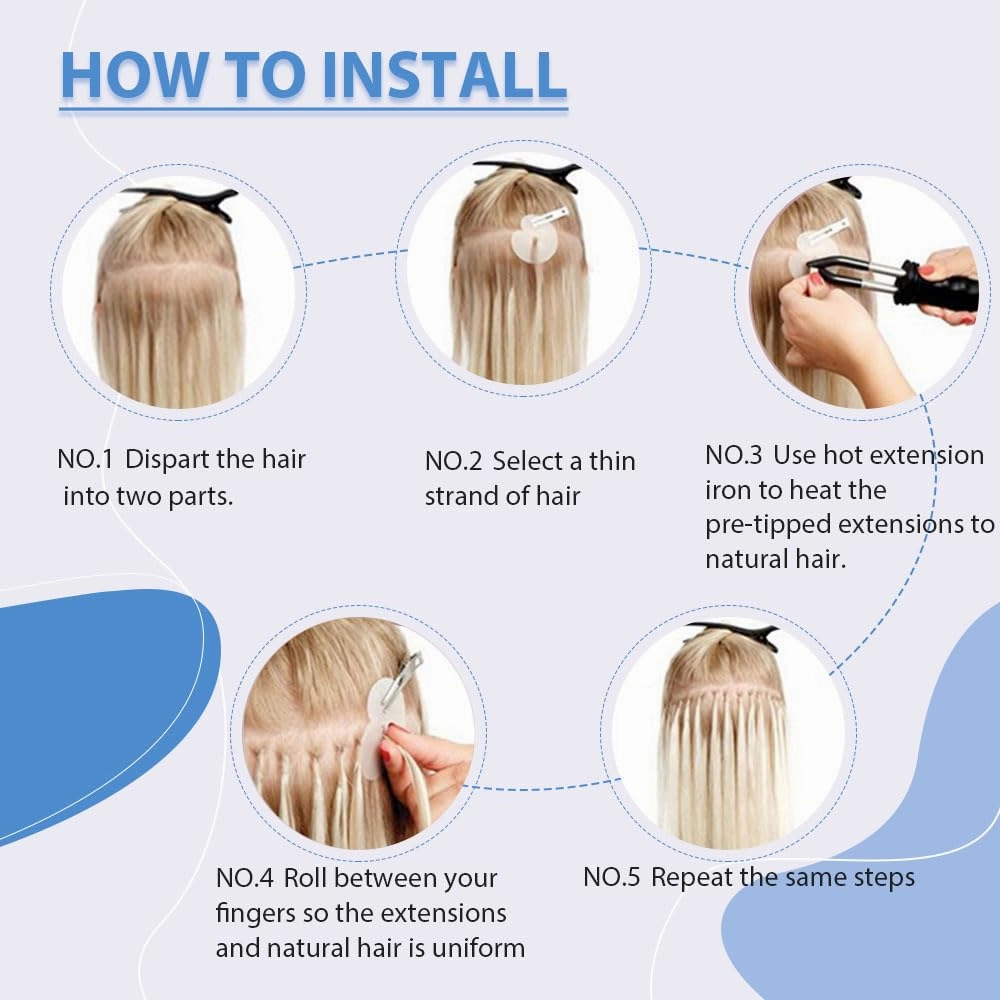 HOW TO INSTALL

NO.1 Dispart the hair into two parts.

NO.2 Select a thin strand of hair

NO.3 Use hot extension iron to heat the pre-tipped extensions to natural hair.

NO.4 Roll between your fingers so the extensions and natural hair is uniform

NO.5 Repeat the same steps