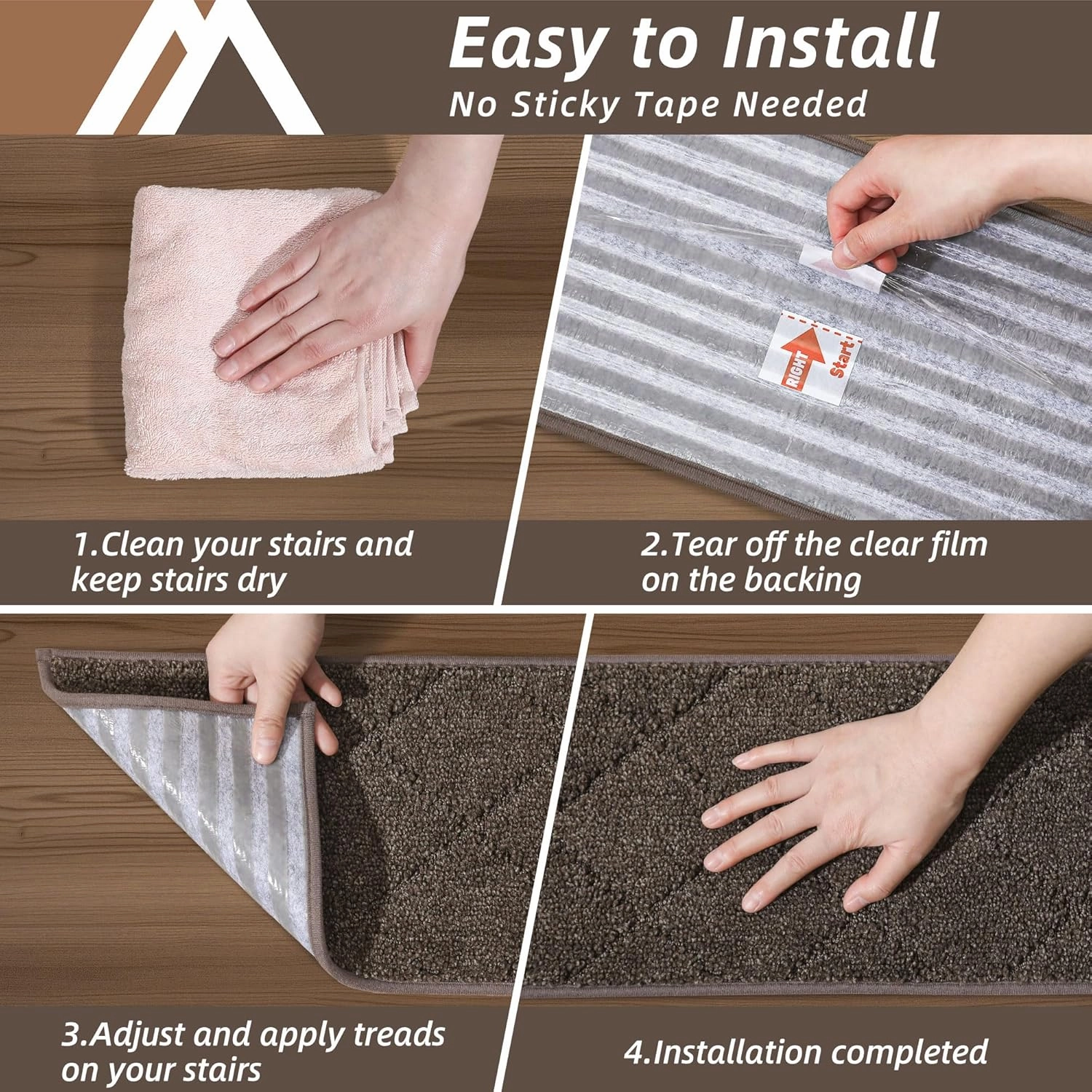 Easy to Install
No Sticky Tape Needed

RIGHT
Start

1.Clean your stairs and keep stairs dry

2.Tear off the clear film on the backing

3.Adjust and apply treads on your stairs

4.Installation completed