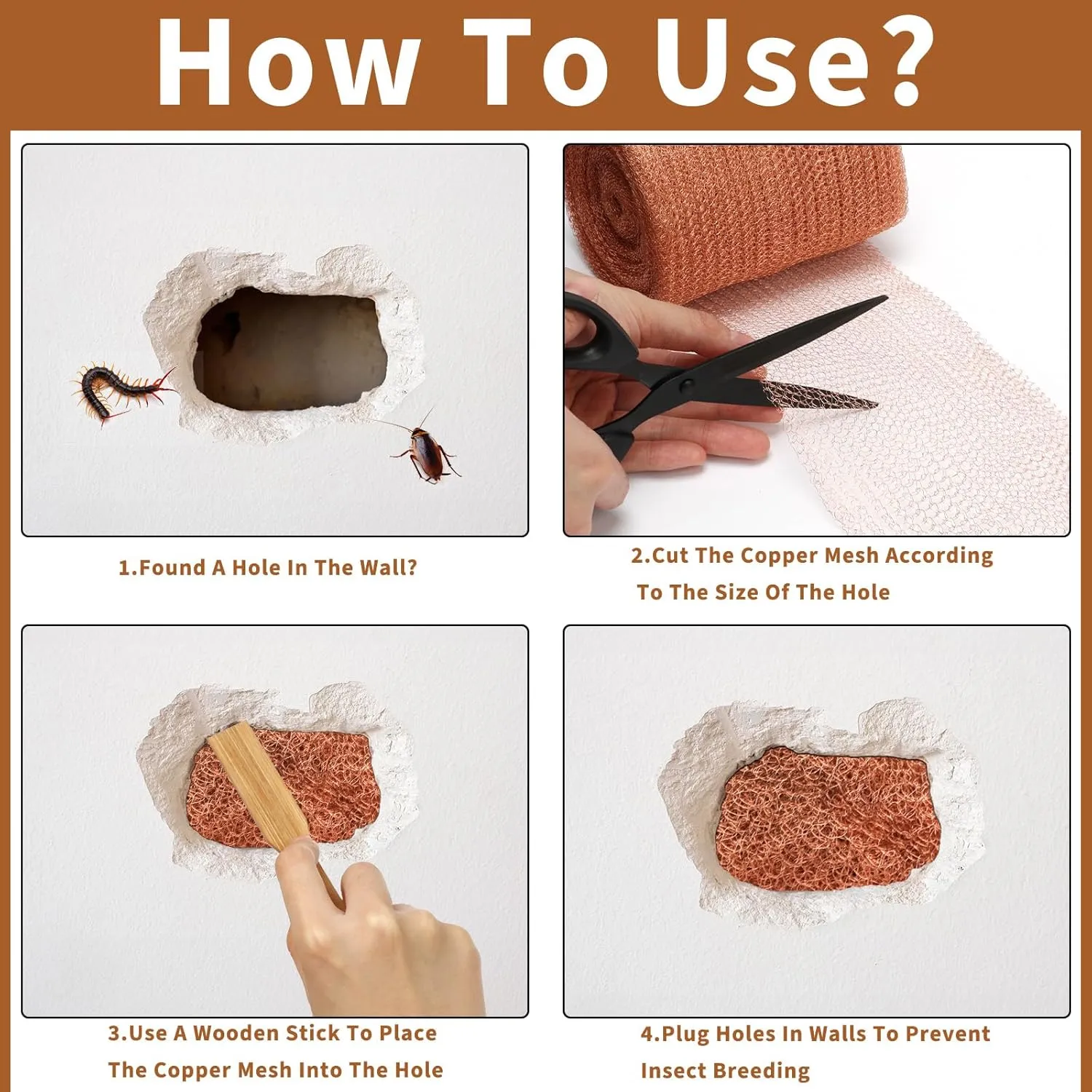 How To Use?

1.Found A Hole In The Wall?

2.Cut The Copper Mesh According To The Size Of The Hole

3.Use A Wooden Stick To Place The Copper Mesh Into The Hole

4.Plug Holes In Walls To Prevent Insect Breeding