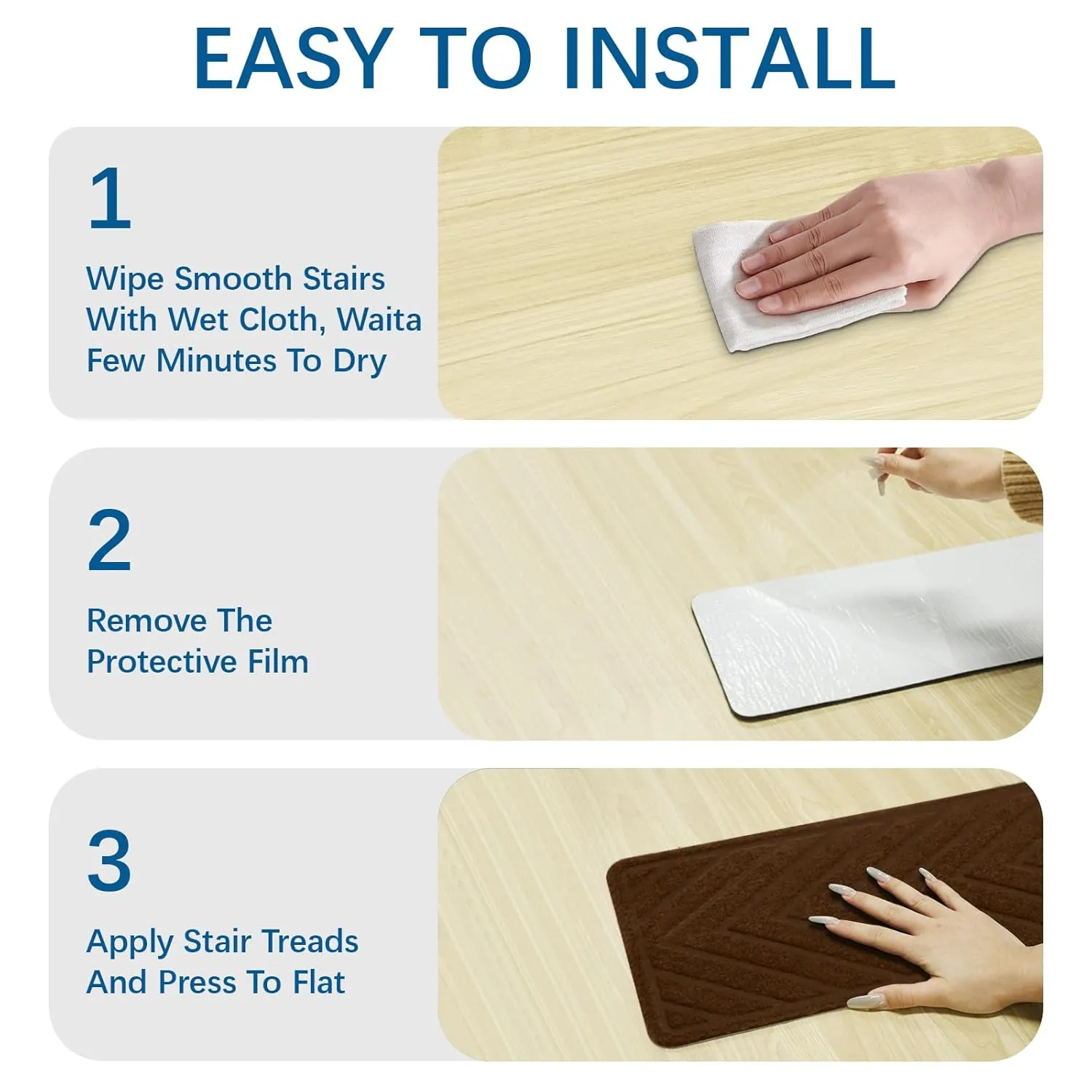 EASY TO INSTALL

1

Wipe Smooth Stairs With Wet Cloth, Waita Few Minutes To Dry

2

Remove The Protective Film

3

Apply Stair Treads And Press To Flat